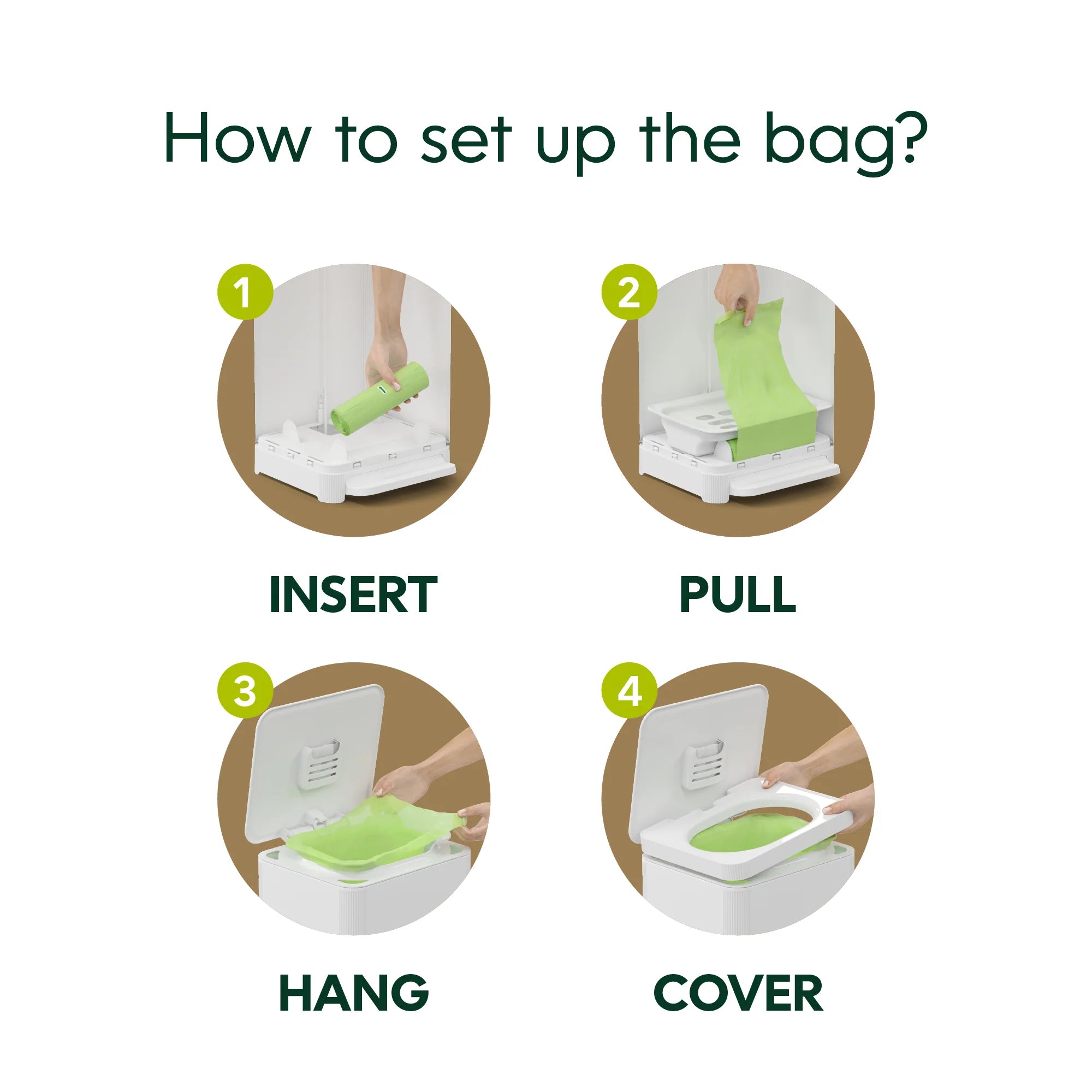 How to set up the bag?

1

INSERT

2

PULL

3

HANG

4

COVER